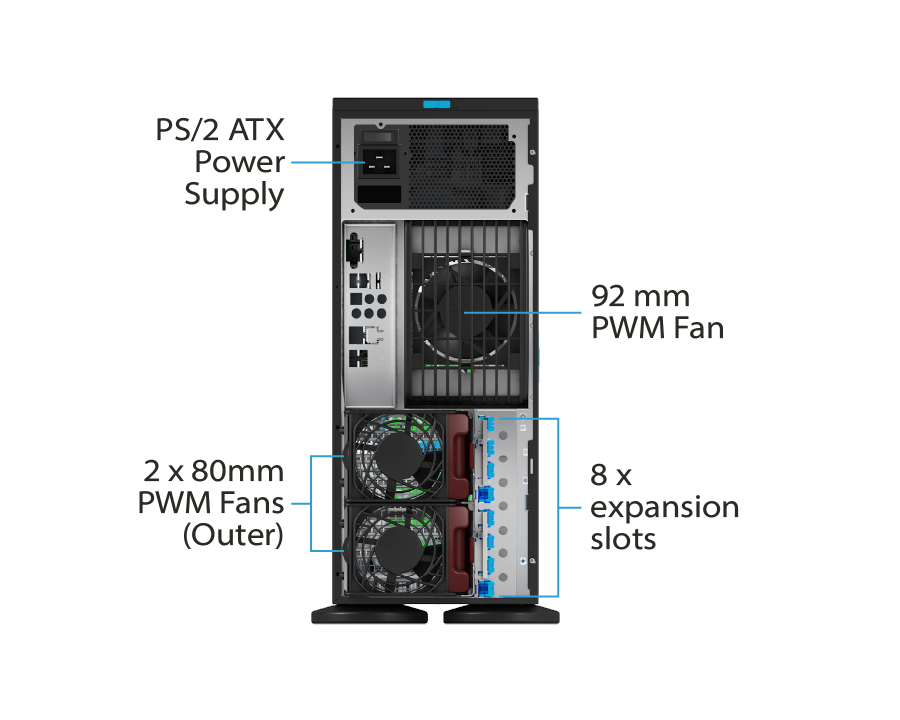 PS/2 ATX
Power
Supply

92 mm
PWM Fan

2 x 80mm
PWM Fans
(Outer)

8 x
expansion
slots